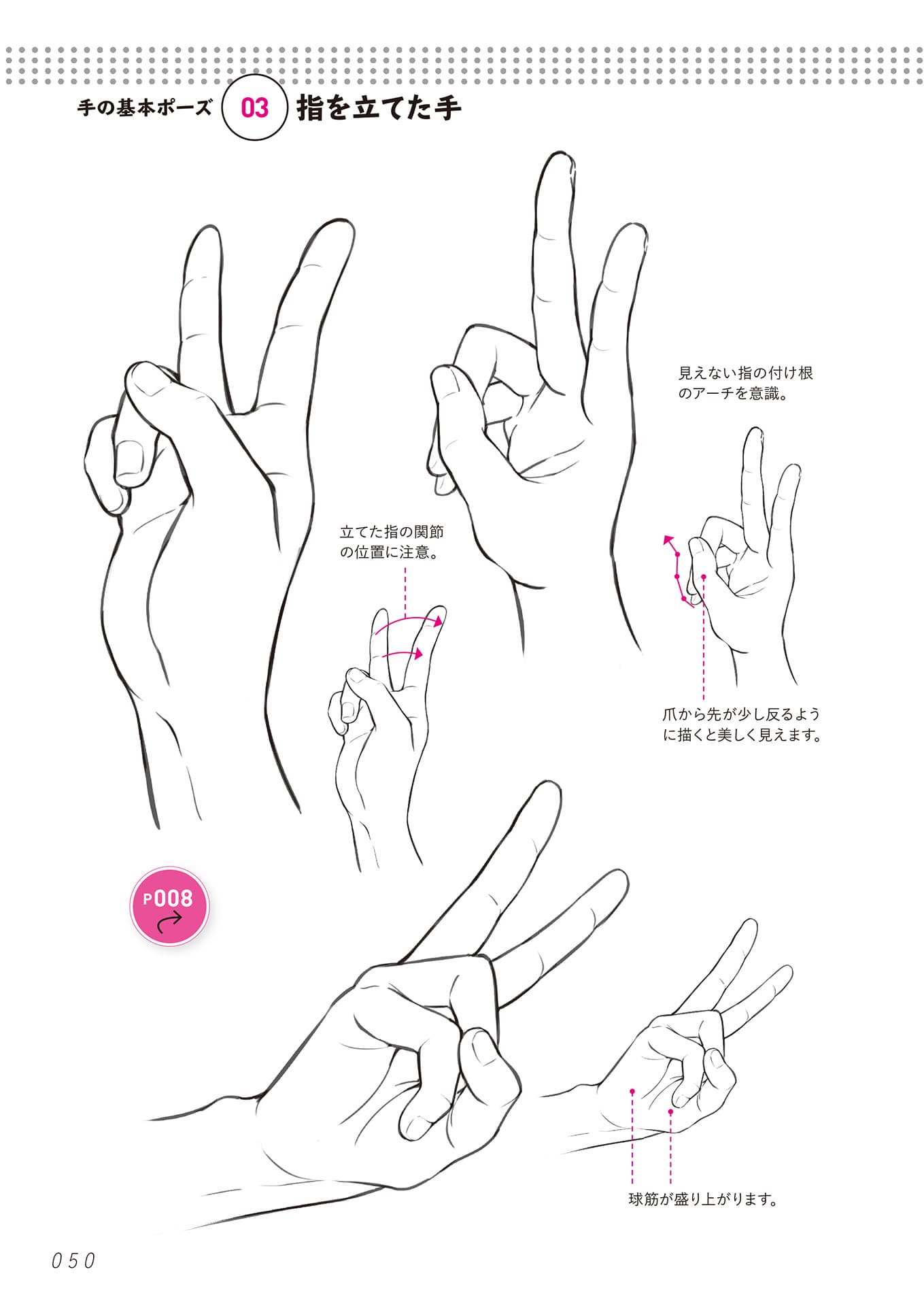 手の基本ポーズ 03 指を立てた手

見えない指の付け根のアーチを意識。

立てた指の関節の位置に注意。

爪から先が少し反るように描くと美しく見えます。

P008

球筋が盛り上がります。

050