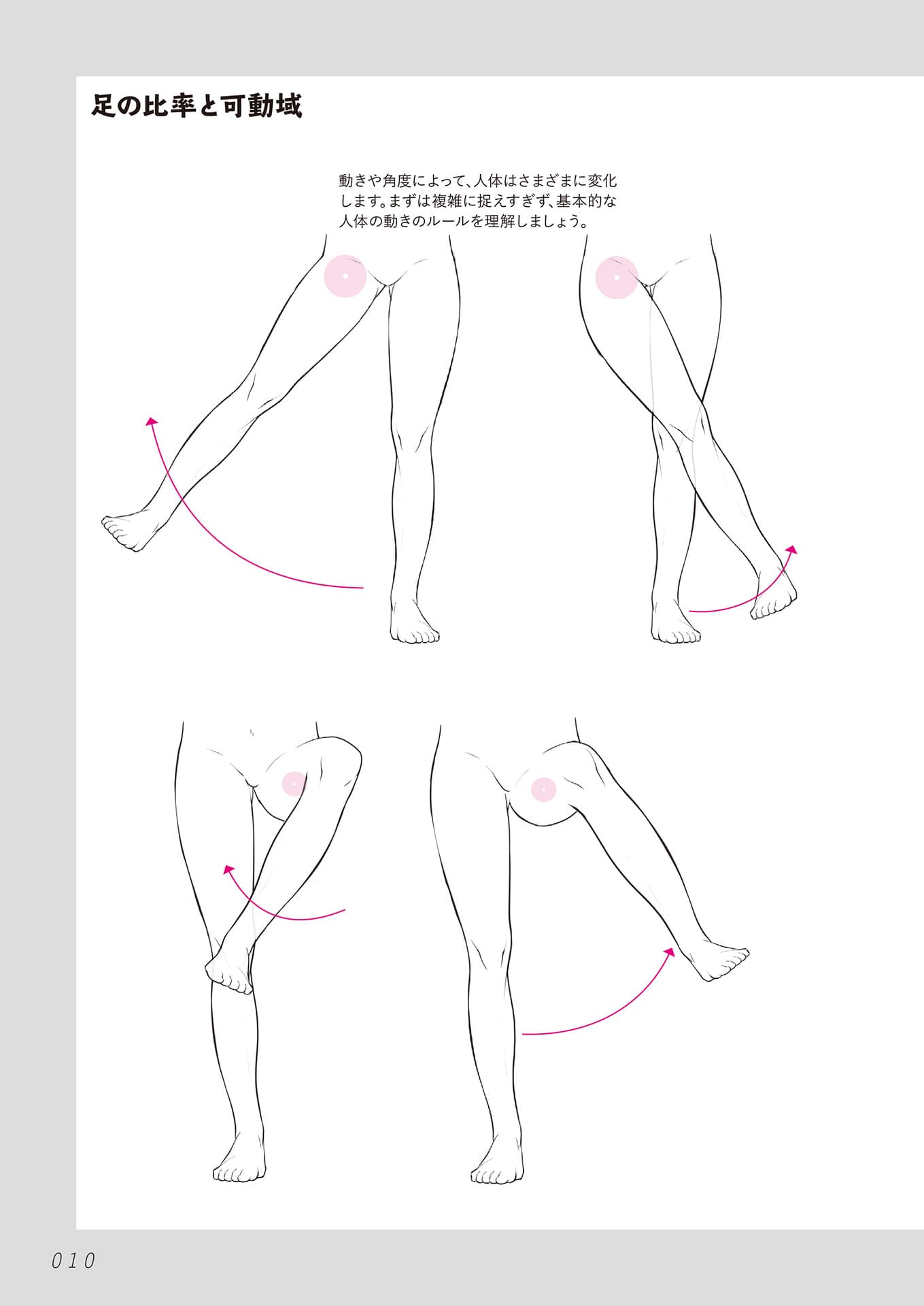 足の比率と可動域

動きや角度によって、人体はさまざまに変化します。まずは複雑に捉えすぎず、基本的な人体の動きのルールを理解しましょう。

010