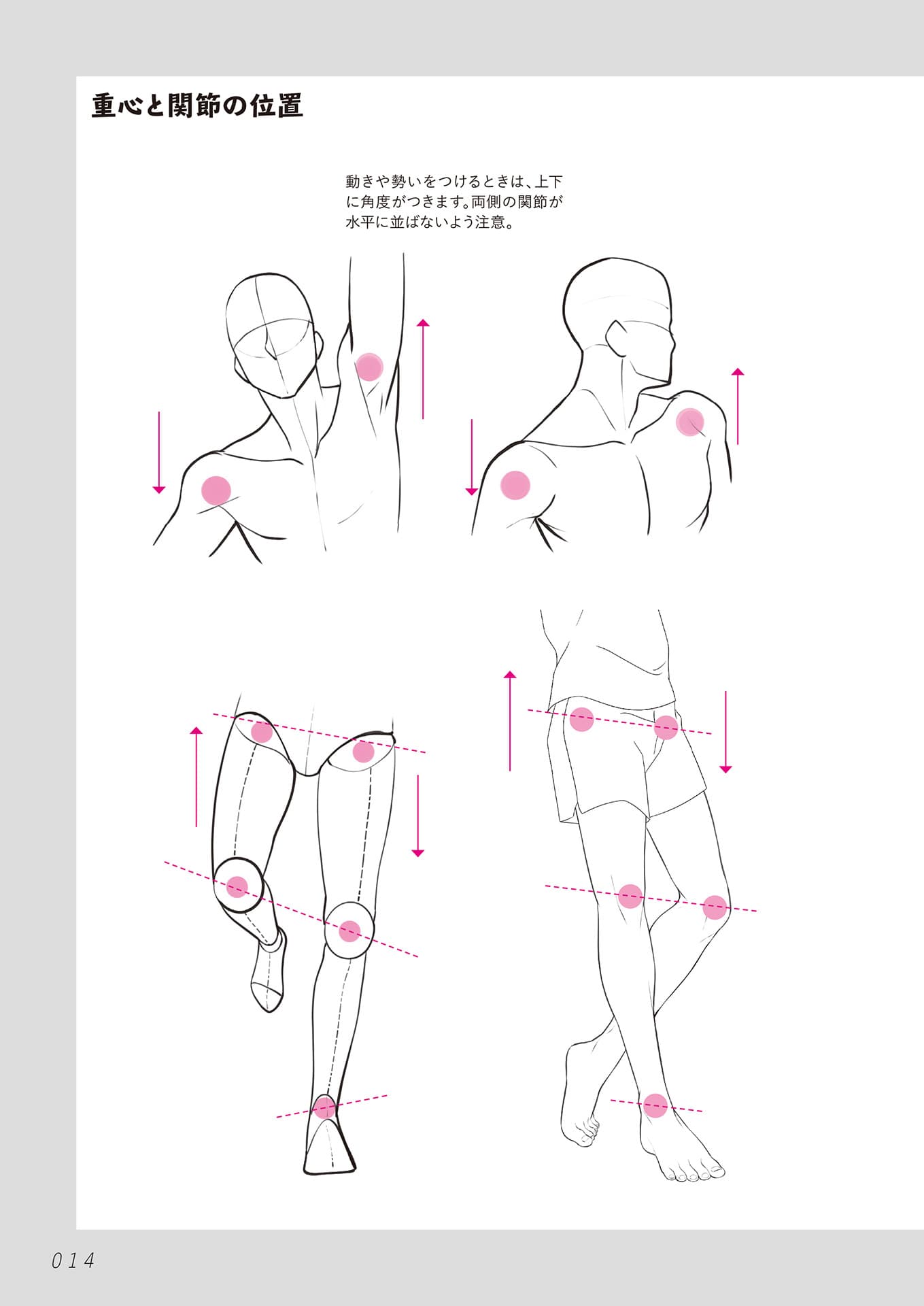 重心と関節の位置

動きや勢いをつけるときは、上下に角度がつきます。両側の関節が水平に並ばないよう注意。

014