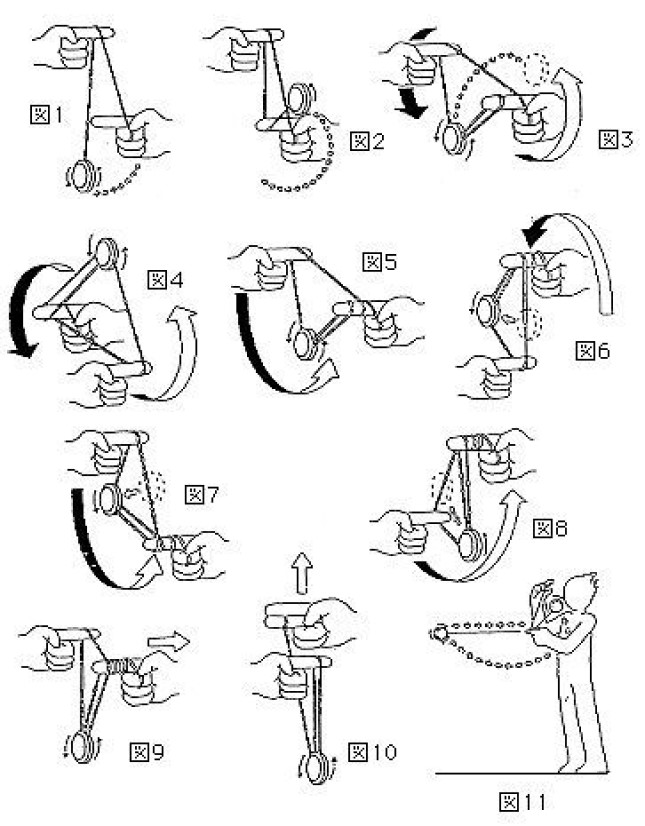 図1
図2
図3
図4
図5
図6
図7
図8
図9
図10
図11