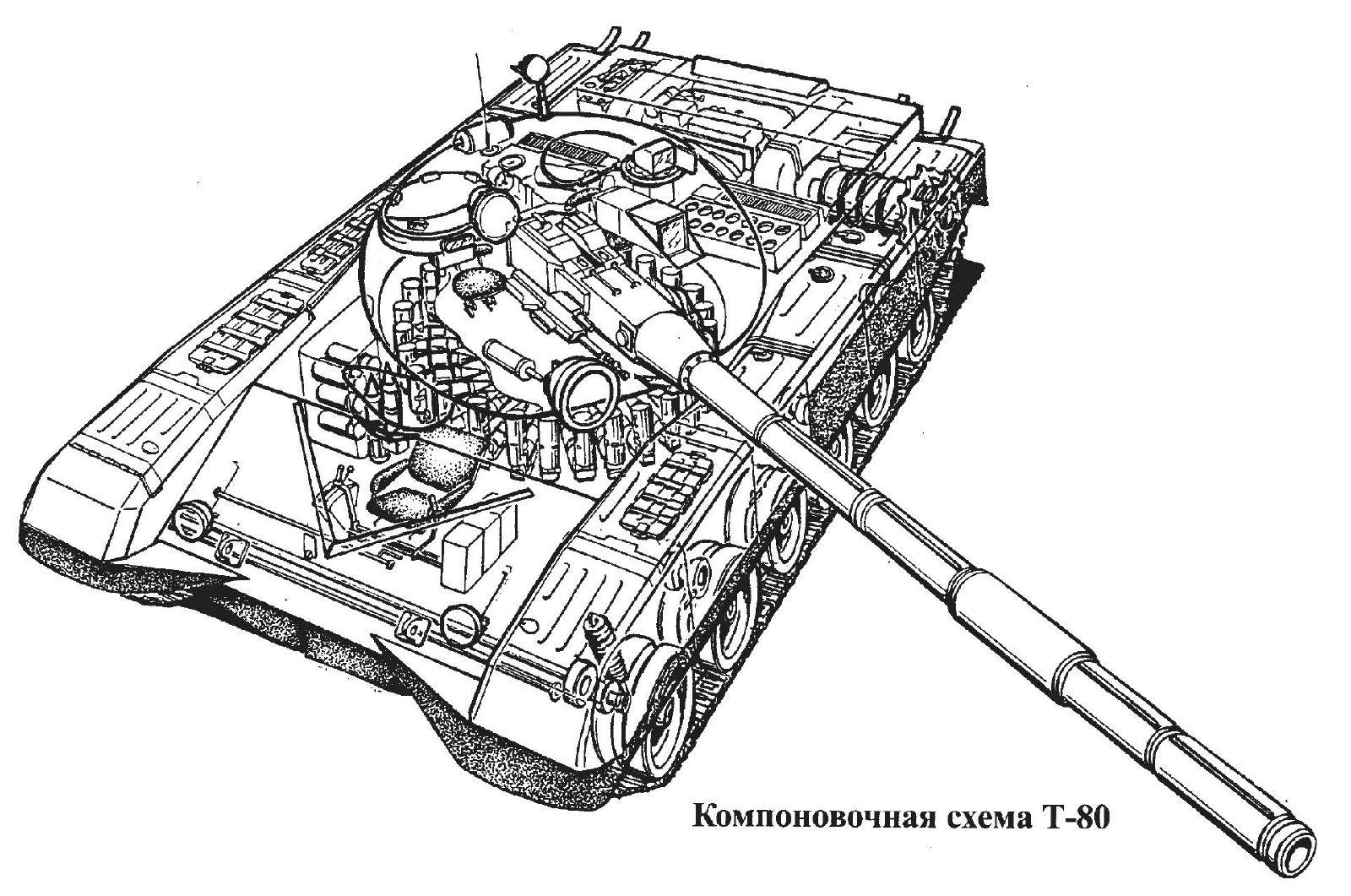 Компоновочная схема Т-80